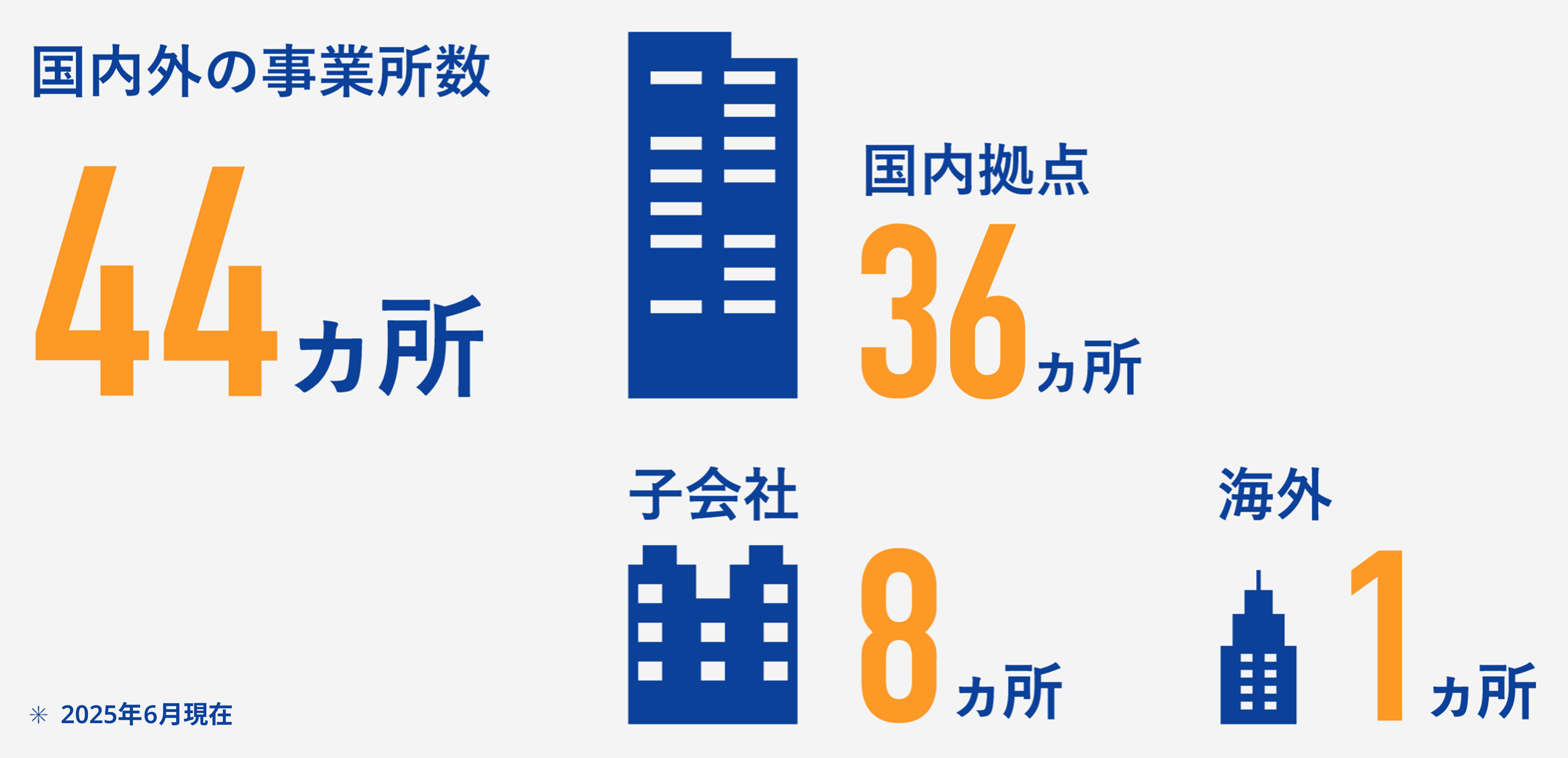 国内外の事業所数

44ヵ所

国内拠点

36ヵ所

子会社

8ヵ所

海外

1ヵ所

✳ 2025年6月現在